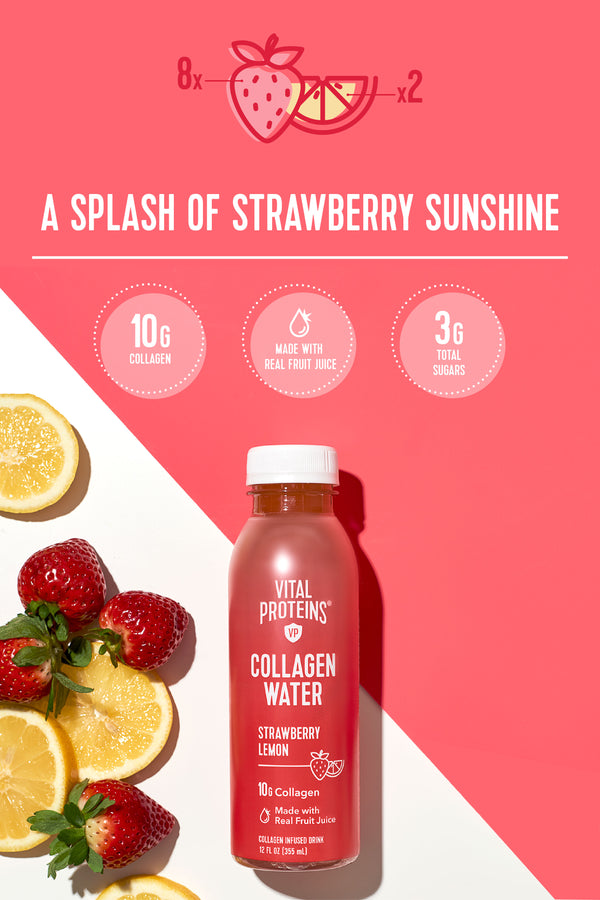 8x

x2

A SPLASH OF STRAWBERRY SUNSHINE

10G COLLAGEN

MADE WITH REAL FRUIT JUICE

3G TOTAL SUGARS

VITAL PROTEINS®

VP

COLLAGEN WATER

STRAWBERRY LEMON

10G Collagen

Made with Real Fruit Juice

COLLAGEN INFUSED DRINK
12 FL OZ (355 mL)